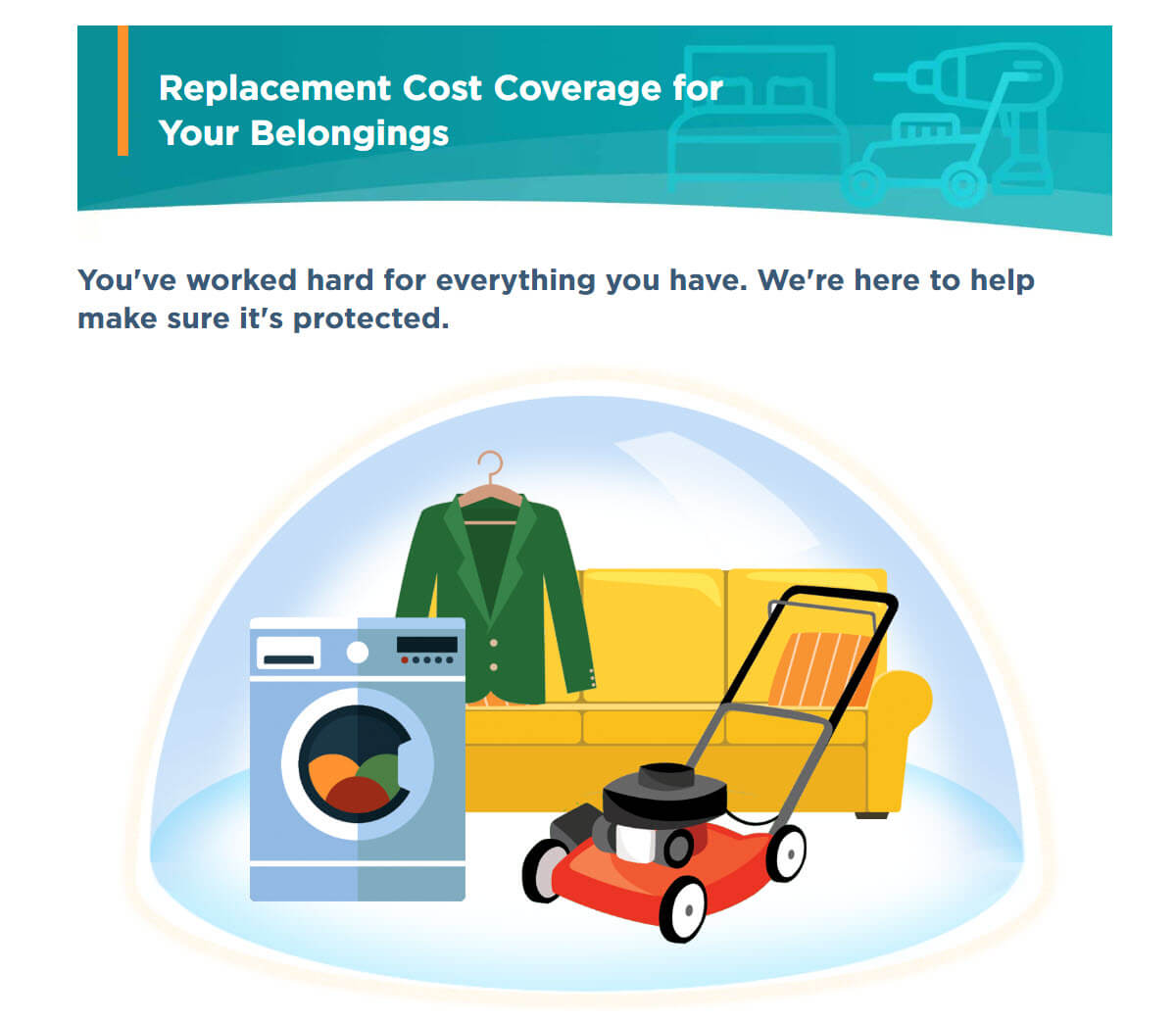 Replacement Cost Coverage for Your Belongings

You've worked hard for everything you have. We're here to help make sure it's protected.