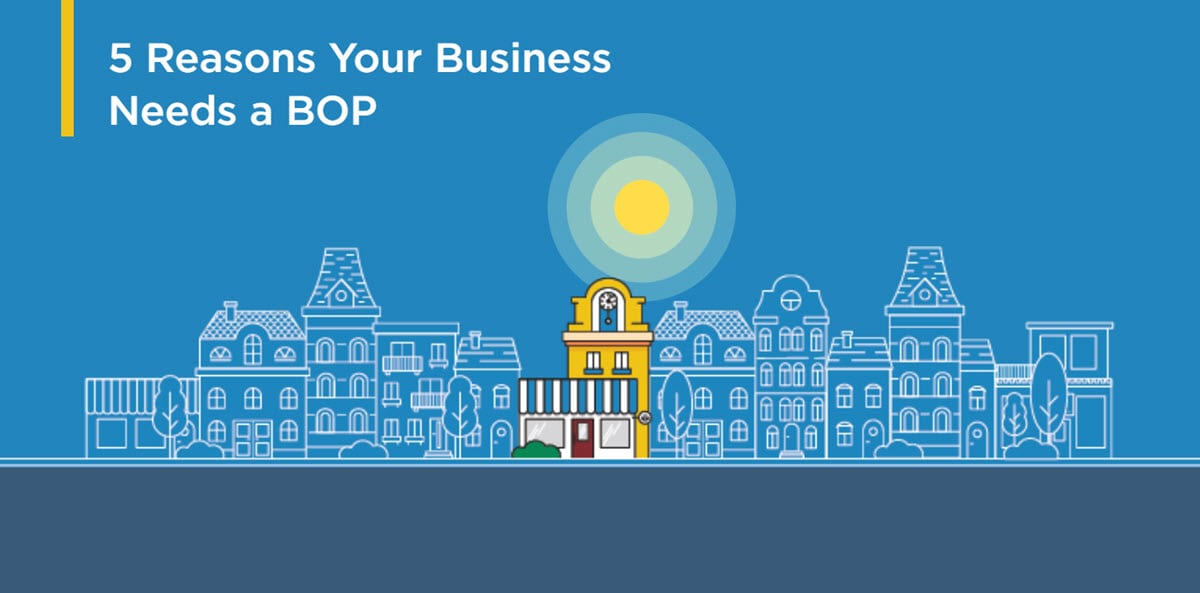 5 Reasons Your Business Needs a BOP