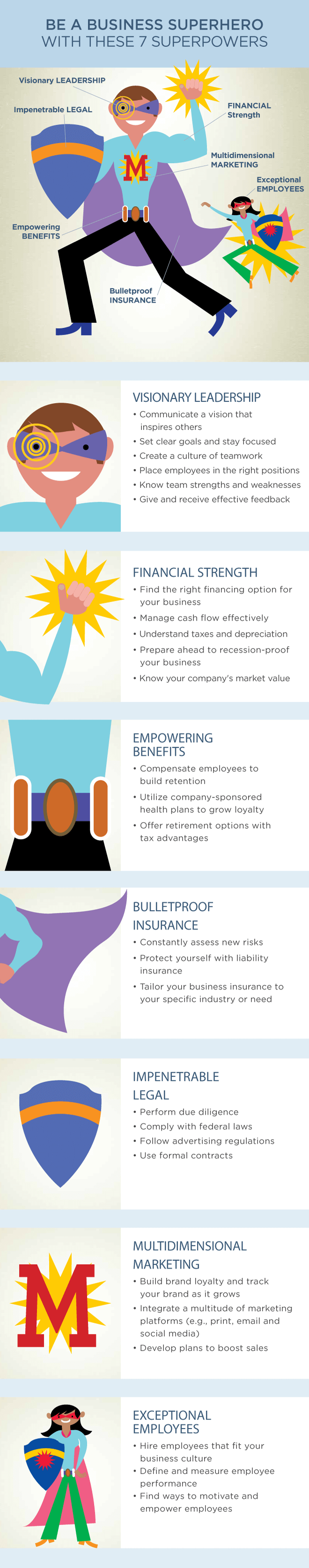 BE A BUSINESS SUPERHERO WITH THESE 7 SUPERPOWERS

Visionary LEADERSHIP

Impenetrable LEGAL

FINANCIAL Strength

Multidimensional MARKETING

Exceptional EMPLOYEES

Empowering BENEFITS

Bulletproof INSURANCE

M

VISIONARY LEADERSHIP
• Communicate a vision that inspires others
• Set clear goals and stay focused
• Create a culture of teamwork
• Place employees in the right positions
• Know team strengths and weaknesses
• Give and receive effective feedback

FINANCIAL STRENGTH
• Find the right financing option for your business
• Manage cash flow effectively
• Understand taxes and depreciation
• Prepare ahead to recession-proof your business
• Know your company's market value

EMPOWERING BENEFITS
• Compensate employees to build retention
• Utilize company-sponsored health plans to grow loyalty
• Offer retirement options with tax advantages

BULLETPROOF INSURANCE
• Constantly assess new risks
• Protect yourself with liability insurance
• Tailor your business insurance to your specific industry or need

IMPENETRABLE LEGAL
• Perform due diligence
• Comply with federal laws
• Follow advertising regulations
• Use formal contracts

M

MULTIDIMENSIONAL MARKETING
• Build brand loyalty and track your brand as it grows
• Integrate a multitude of marketing platforms (e.g., print, email and social media)
• Develop plans to boost sales

EXCEPTIONAL EMPLOYEES
• Hire employees that fit your business culture
• Define and measure employee performance
• Find ways to motivate and empower employees