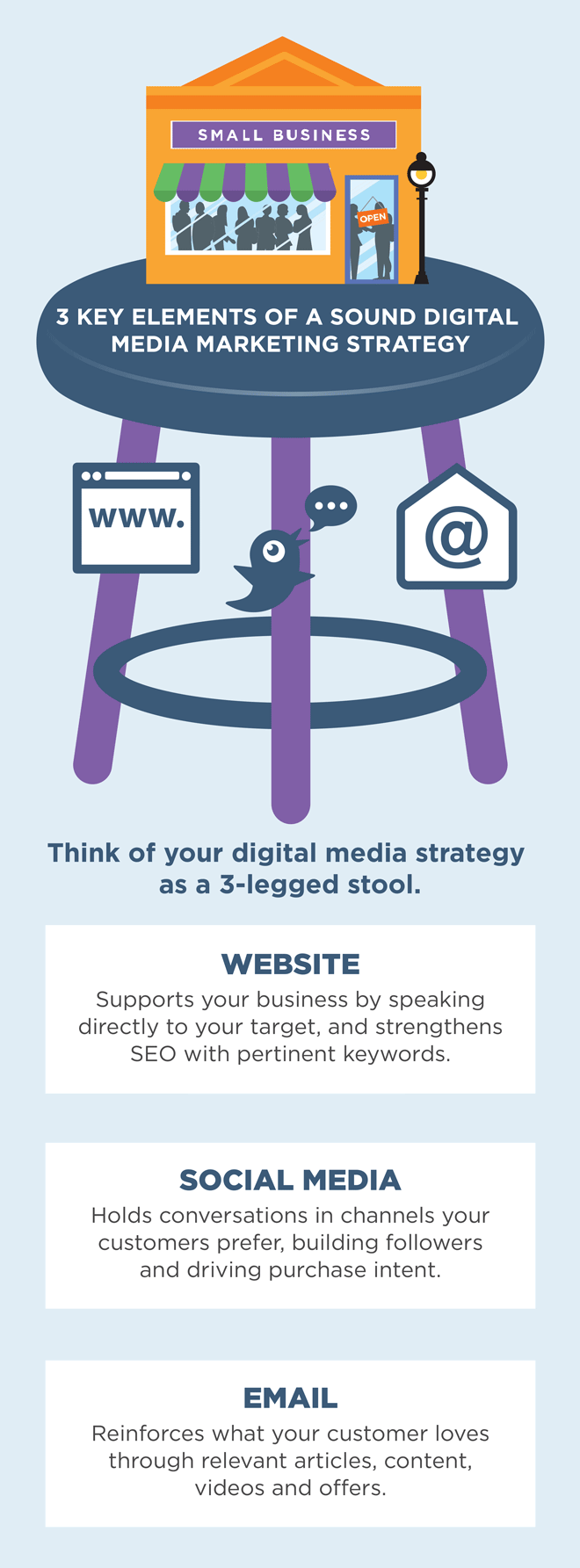 SMALL BUSINESS

OPEN

3 KEY ELEMENTS OF A SOUND DIGITAL MEDIA MARKETING STRATEGY

www.

@

Think of your digital media strategy as a 3-legged stool.

WEBSITE
Supports your business by speaking directly to your target, and strengthens SEO with pertinent keywords.

SOCIAL MEDIA
Holds conversations in channels your customers prefer, building followers and driving purchase intent.

EMAIL
Reinforces what your customer loves through relevant articles, content, videos and offers.